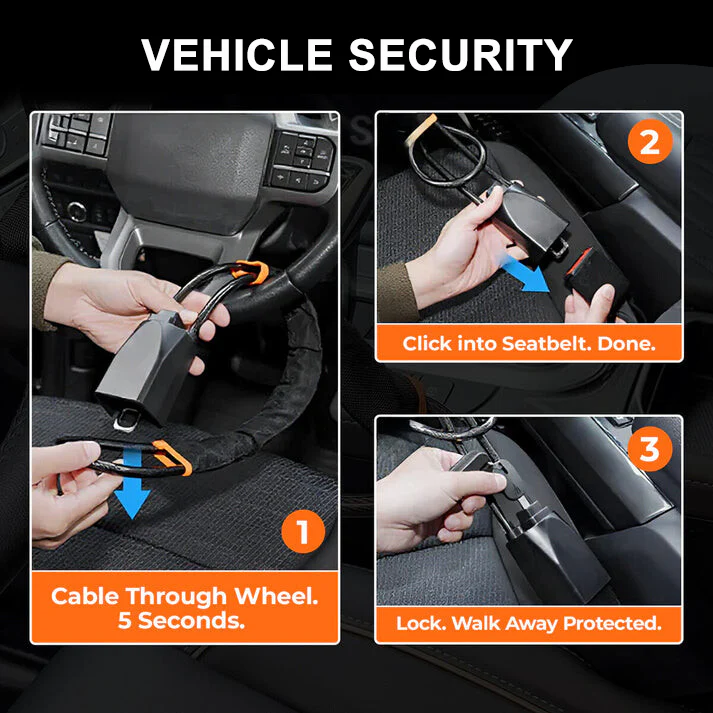 VEHICLE SECURITY

1

Cable Through Wheel. 5 Seconds.

2

Click into Seatbelt. Done.

3

Lock. Walk Away Protected.